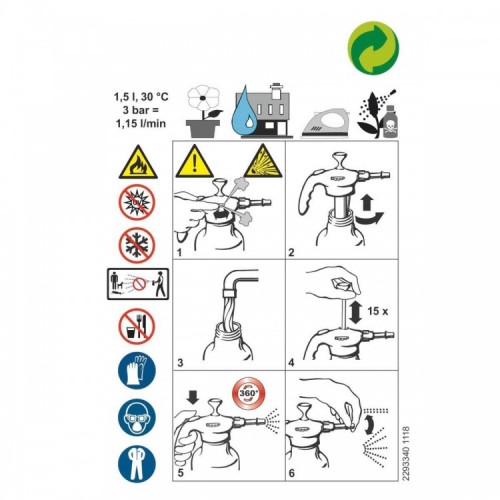 1,5 l, 30 °C
3 bar =
1,15 l/min

UV

1

2

3

15 x

4

360°

5

6

2293340 1118